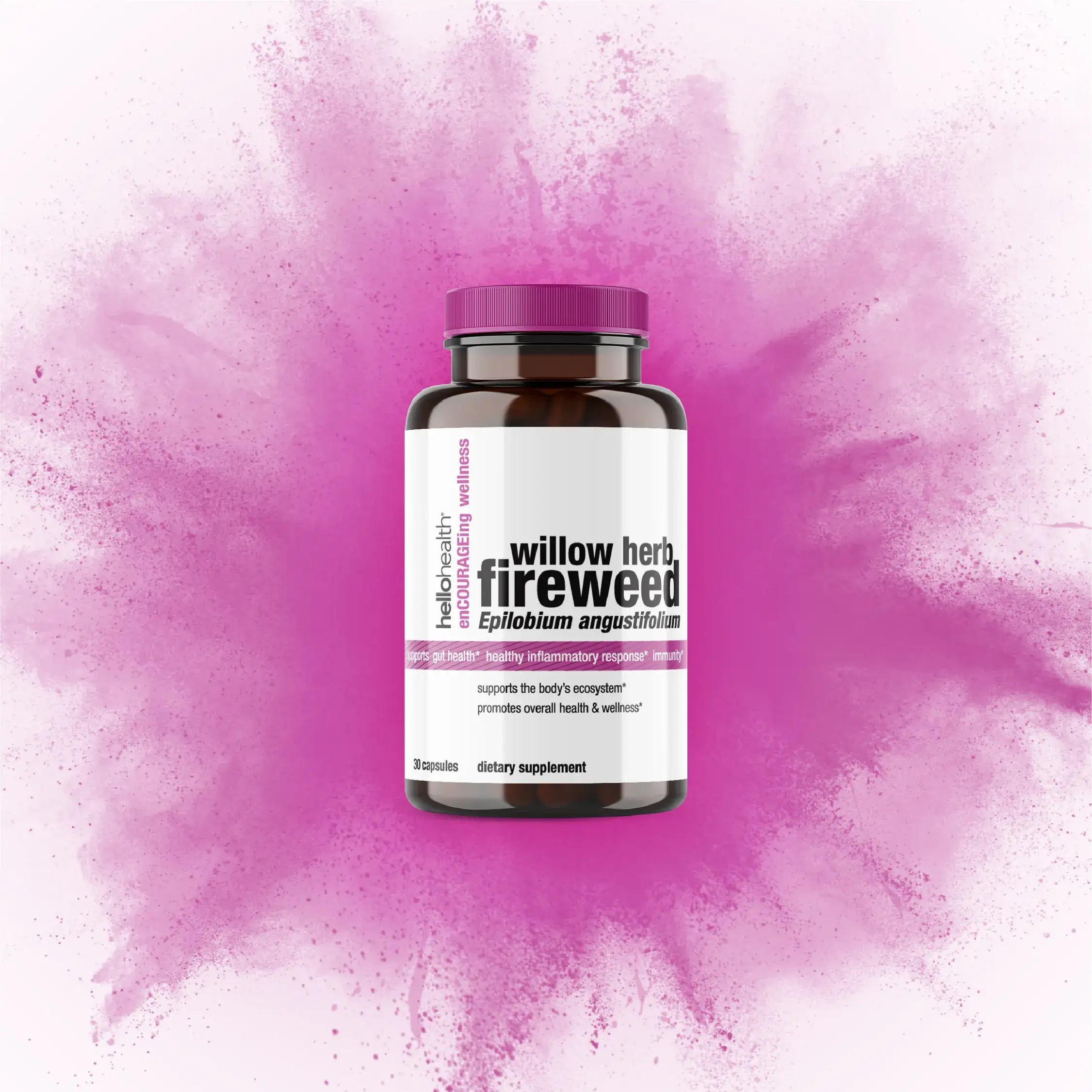 hellohealth®
enCOURAGEing wellness

willow herb
fireweed
Epilobium angustifolium

supports gut health* healthy inflammatory response* immunity*

supports the body's ecosystem*
promotes overall health & wellness*

30 capsules
dietary supplement