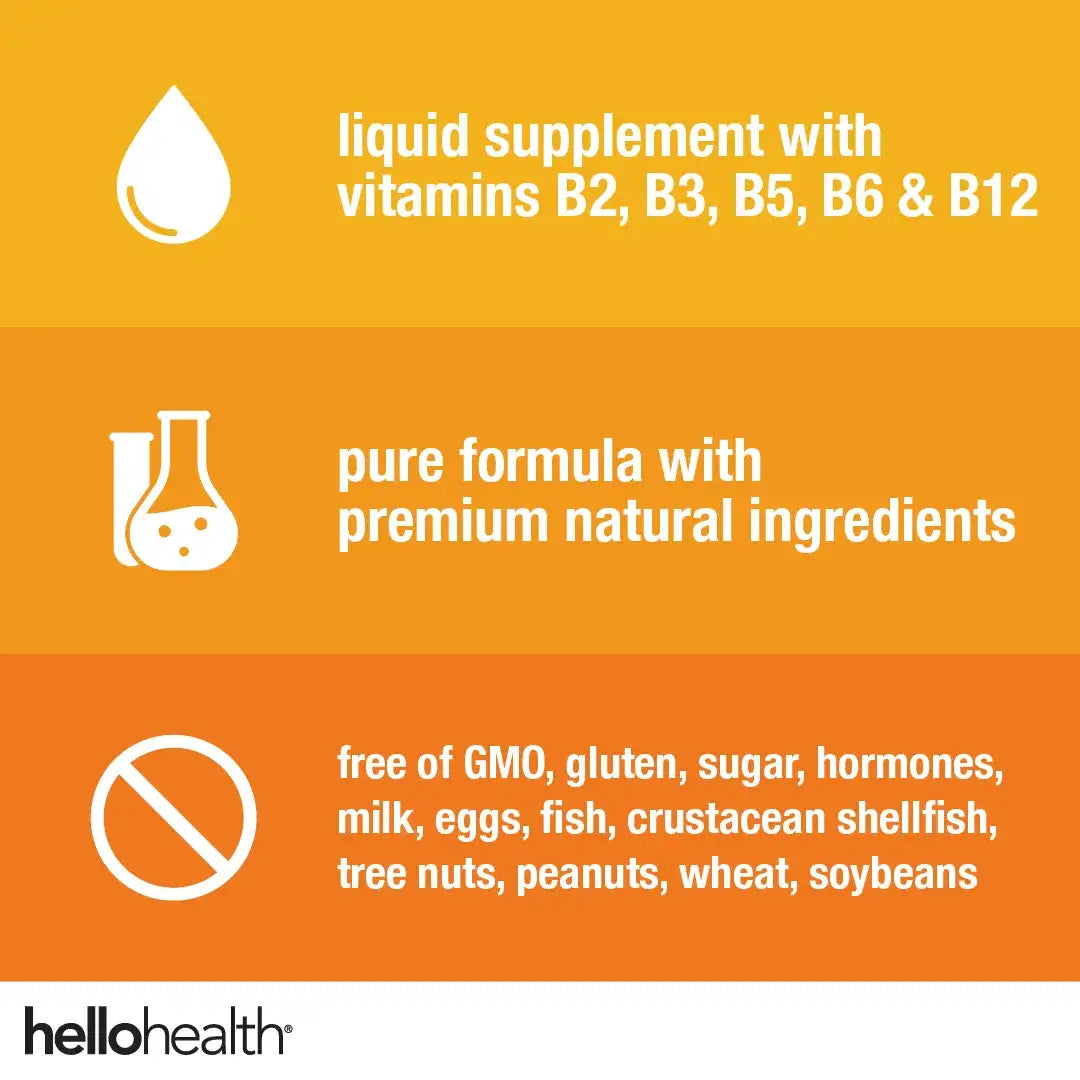 liquid supplement with vitamins B2, B3, B5, B6 & B12

pure formula with premium natural ingredients

free of GMO, gluten, sugar, hormones, milk, eggs, fish, crustacean shellfish, tree nuts, peanuts, wheat, soybeans

hellohealth®