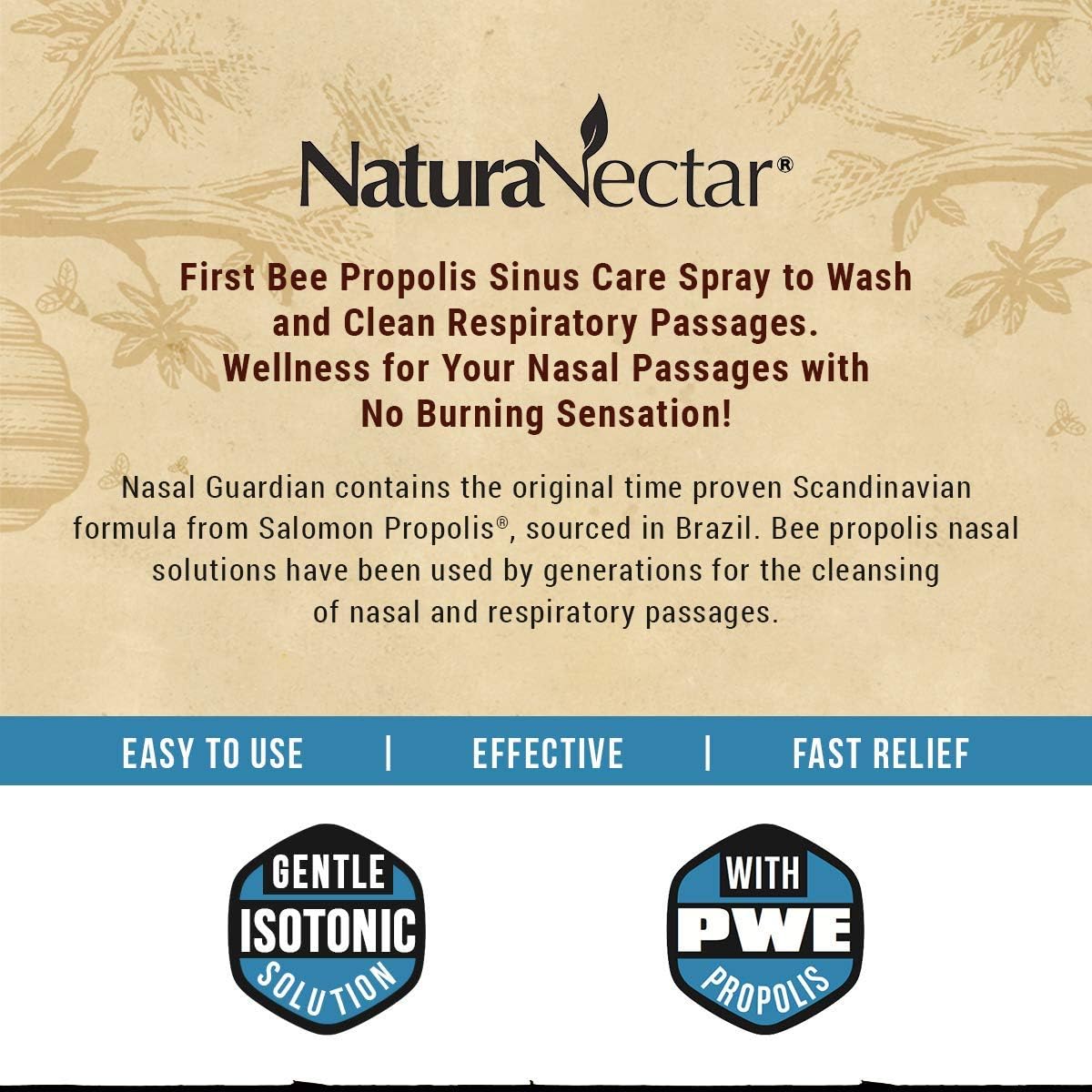 NaturaNectar®

First Bee Propolis Sinus Care Spray to Wash and Clean Respiratory Passages. Wellness for Your Nasal Passages with No Burning Sensation!

Nasal Guardian contains the original time proven Scandinavian formula from Salomon Propolis®, sourced in Brazil. Bee propolis nasal solutions have been used by generations for the cleansing of nasal and respiratory passages.

EASY TO USE | EFFECTIVE | FAST RELIEF

GENTLE ISOTONIC SOLUTION

WITH PWE PROPOLIS